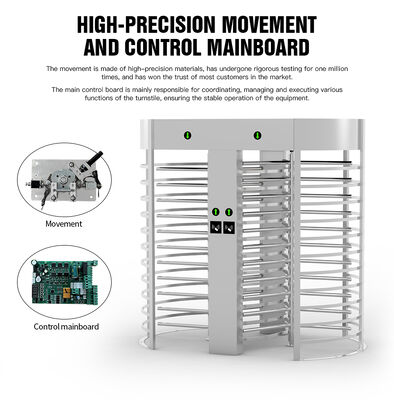 HIGH-PRECISION MOVEMENT AND CONTROL MAINBOARD

The movement is made of high-precision materials, has undergone rigorous testing for one million times, and has won the trust of most customers in the market.

The main control board is mainly responsible for coordinating, managing and executing various functions of the turnstile, ensuring the stable operation of the equipment.

Movement

Control mainboard